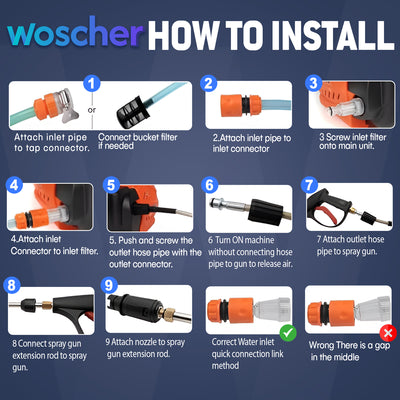 woscher HOW TO INSTALL

1

or

Attach inlet pipe to tap connector.

Connect bucket filter if needed

2

2.Attach inlet pipe to inlet connector

3

3 Screw inlet filter onto main unit.

4

4.Attach inlet Connector to inlet filter.

5

5. Push and screw the outlet hose pipe with the outlet connector.

6

6 Turn ON machine without connecting hose pipe to gun to release air.

7

7 Attach outlet hose pipe to spray gun.

8

8 Connect spray gun extension rod to spray gun.

9

9 Attach nozzle to spray gun extension rod.

Correct Water inlet quick connection link method

Wrong There is a gap in the middle