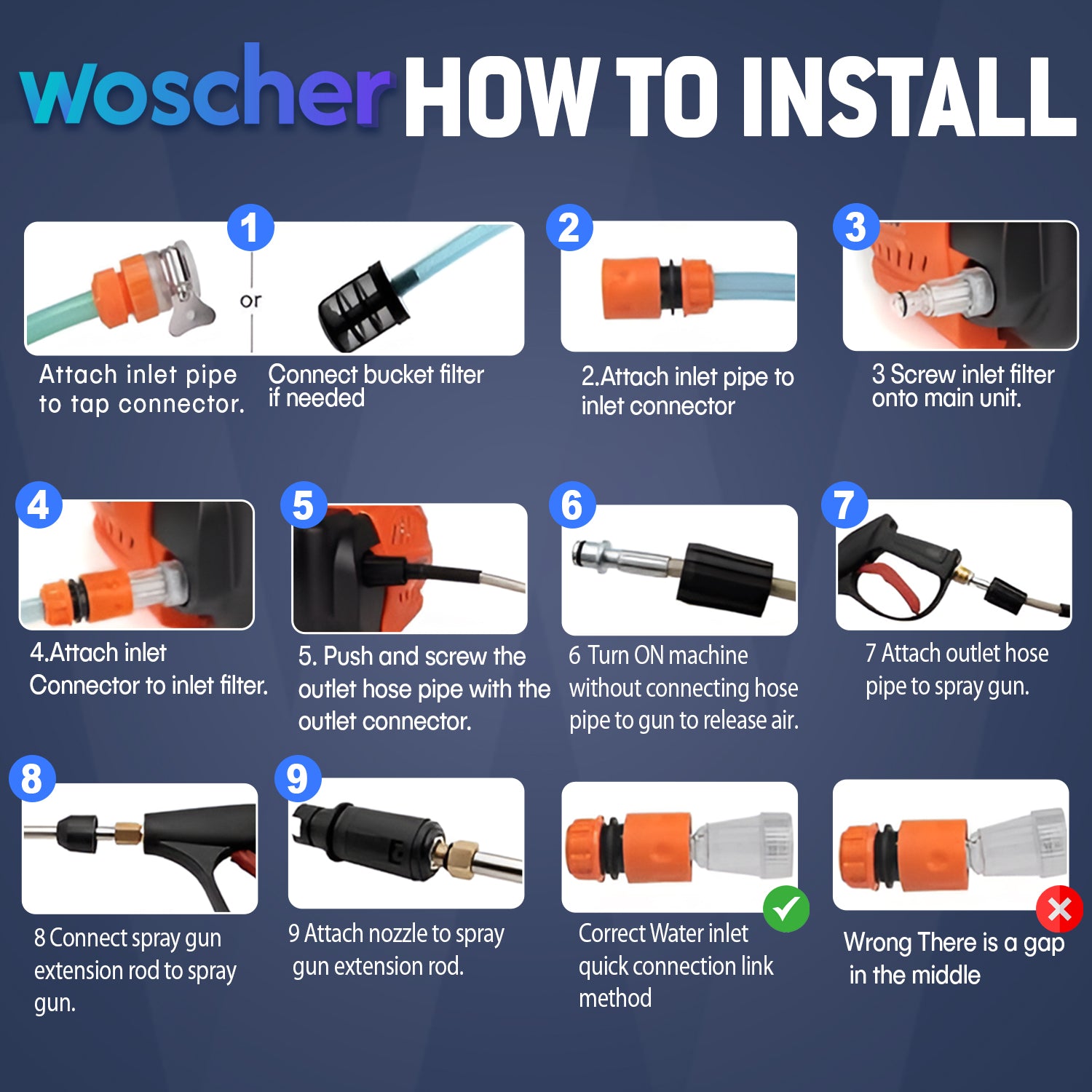 woscher HOW TO INSTALL

1

or

Attach inlet pipe to tap connector.

Connect bucket filter if needed

2

2.Attach inlet pipe to inlet connector

3

3 Screw inlet filter onto main unit.

4

4.Attach inlet Connector to inlet filter.

5

5. Push and screw the outlet hose pipe with the outlet connector.

6

6 Turn ON machine without connecting hose pipe to gun to release air.

7

7 Attach outlet hose pipe to spray gun.

8

8 Connect spray gun extension rod to spray gun.

9

9 Attach nozzle to spray gun extension rod.

Correct Water inlet quick connection link method

Wrong There is a gap in the middle