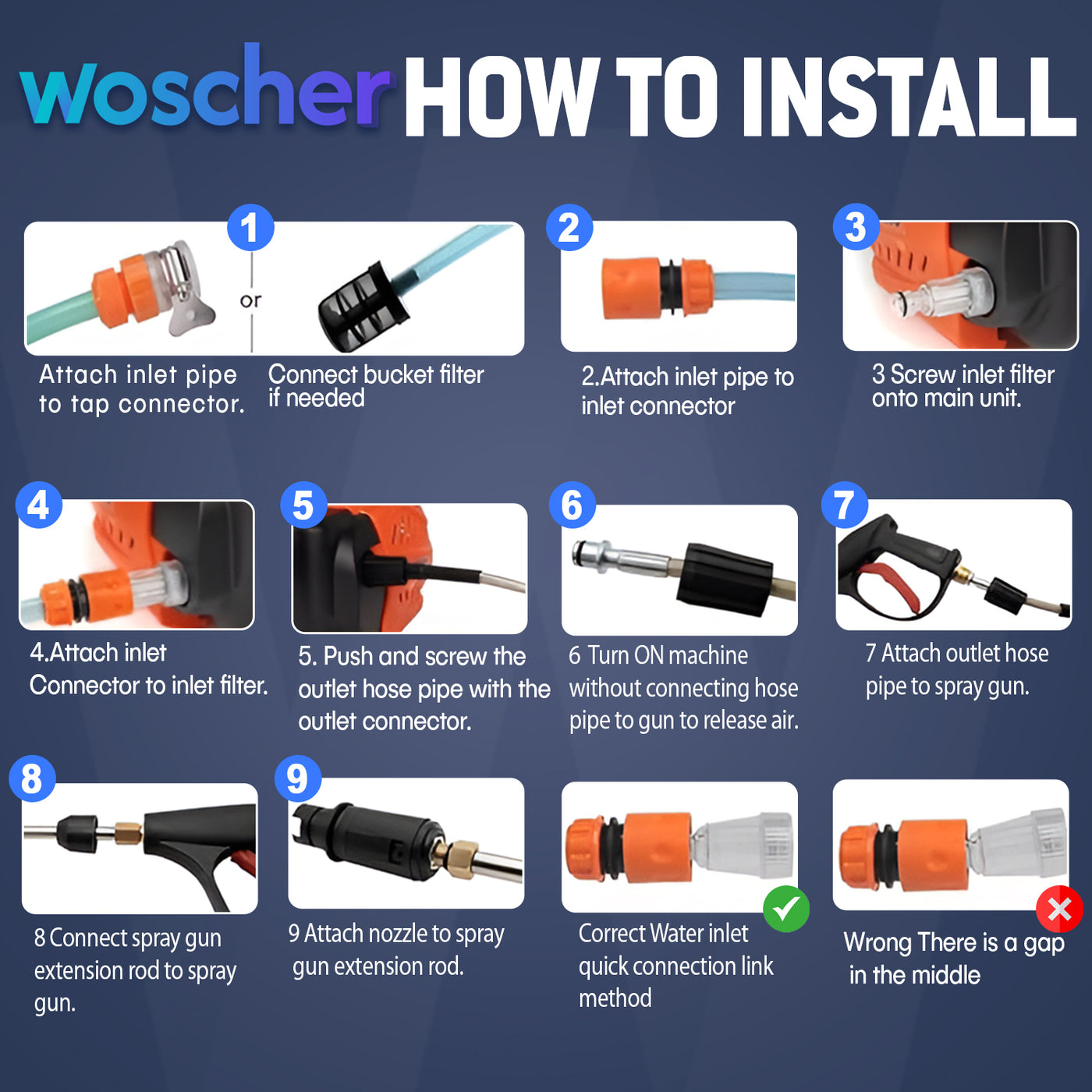 woscher HOW TO INSTALL

1

or

Attach inlet pipe to tap connector.

Connect bucket filter if needed

2

2.Attach inlet pipe to inlet connector

3

3 Screw inlet filter onto main unit.

4

4.Attach inlet Connector to inlet filter.

5

5. Push and screw the outlet hose pipe with the outlet connector.

6

6 Turn ON machine without connecting hose pipe to gun to release air.

7

7 Attach outlet hose pipe to spray gun.

8

8 Connect spray gun extension rod to spray gun.

9

9 Attach nozzle to spray gun extension rod.

Correct Water inlet quick connection link method

Wrong There is a gap in the middle