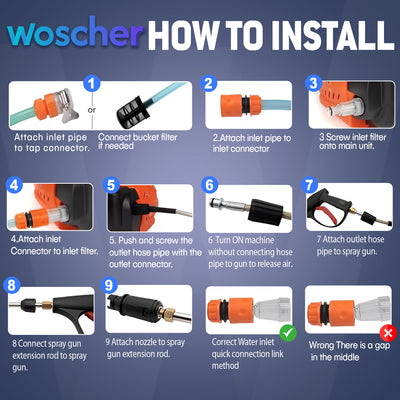 woscher HOW TO INSTALL

1

or

Attach inlet pipe to tap connector.

Connect bucket filter if needed

2

2.Attach inlet pipe to inlet connector

3

3 Screw inlet filter onto main unit.

4

4.Attach inlet Connector to inlet filter.

5

5. Push and screw the outlet hose pipe with the outlet connector.

6

6 Turn ON machine without connecting hose pipe to gun to release air.

7

7 Attach outlet hose pipe to spray gun.

8

8 Connect spray gun extension rod to spray gun.

9

9 Attach nozzle to spray gun extension rod.

Correct Water inlet quick connection link method

Wrong There is a gap in the middle