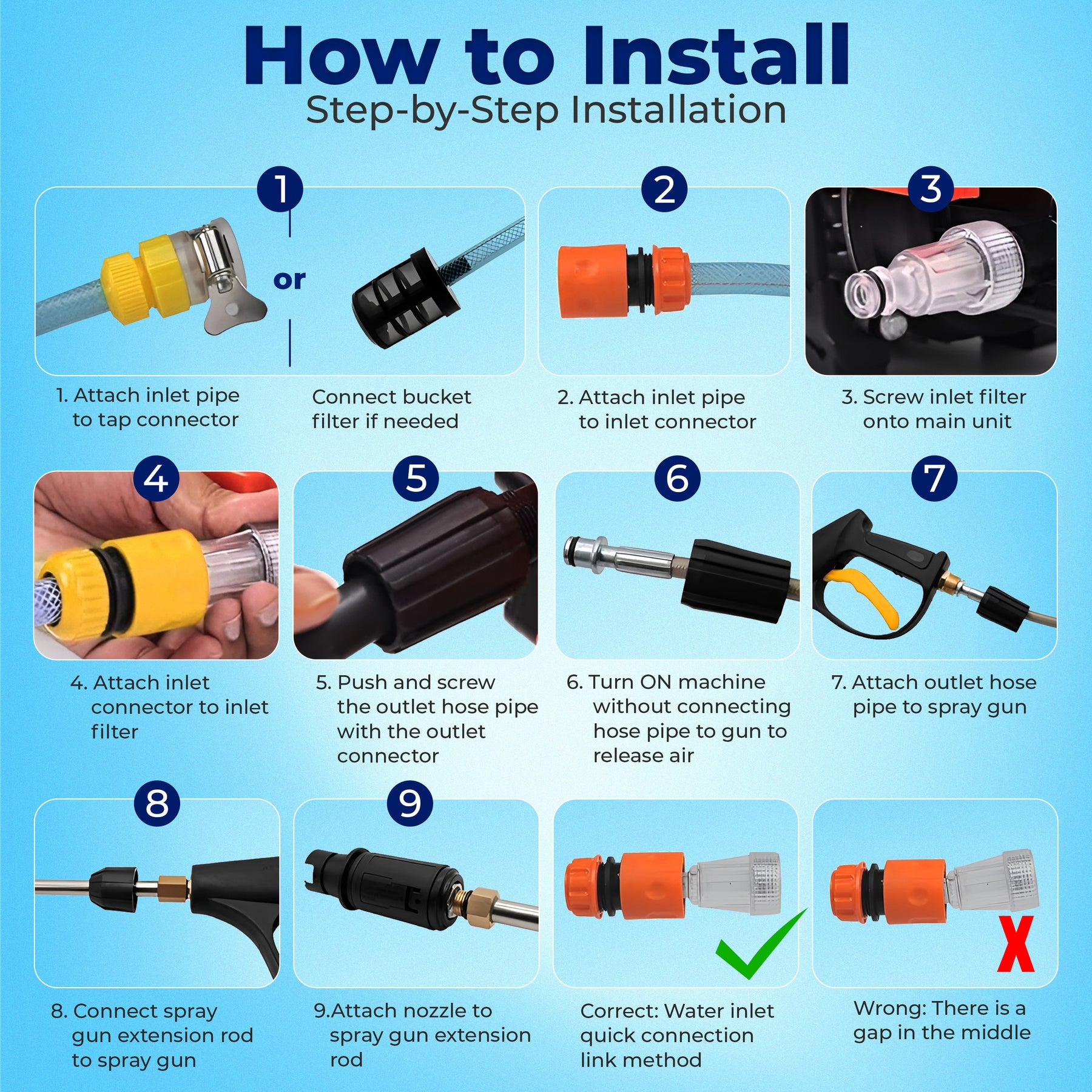 How to Install
Step-by-Step Installation

1

or

2

3

1. Attach inlet pipe to tap connector

Connect bucket filter if needed

2. Attach inlet pipe to inlet connector

3. Screw inlet filter onto main unit

4

5

6

7

4. Attach inlet connector to inlet filter

5. Push and screw the outlet hose pipe with the outlet connector

6. Turn ON machine without connecting hose pipe to gun to release air

7. Attach outlet hose pipe to spray gun

8

9

X

8. Connect spray gun extension rod to spray gun

9.Attach nozzle to spray gun extension rod

Correct: Water inlet quick connection link method

Wrong: There is a gap in the middle