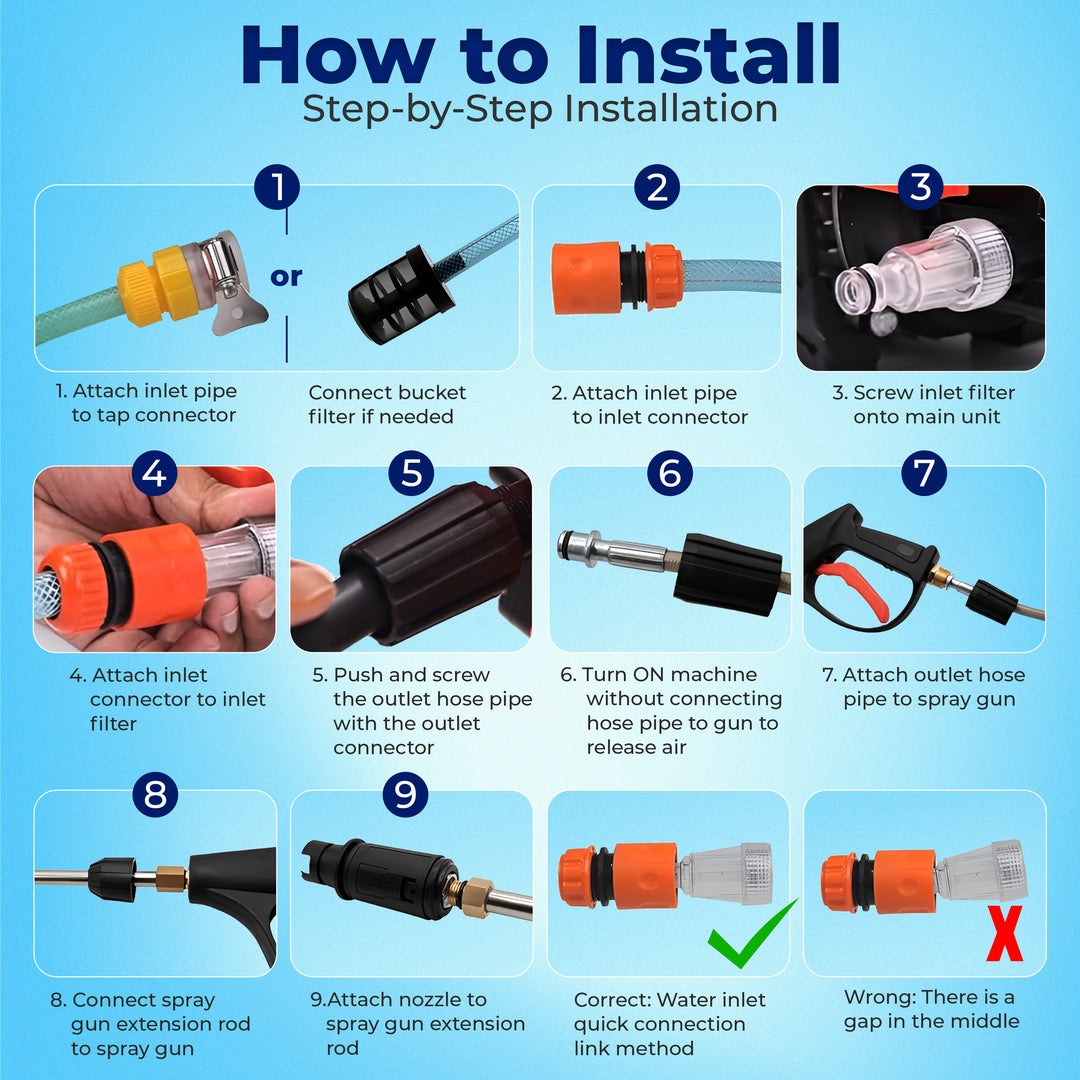 How to Install
Step-by-Step Installation

1

or

1. Attach inlet pipe to tap connector

Connect bucket filter if needed

2

2. Attach inlet pipe to inlet connector

3

3. Screw inlet filter onto main unit

4

4. Attach inlet connector to inlet filter

5

5. Push and screw the outlet hose pipe with the outlet connector

6

6. Turn ON machine without connecting hose pipe to gun to release air

7

7. Attach outlet hose pipe to spray gun

8

8. Connect spray gun extension rod to spray gun

9

9.Attach nozzle to spray gun extension rod

Correct: Water inlet quick connection link method

X

Wrong: There is a gap in the middle