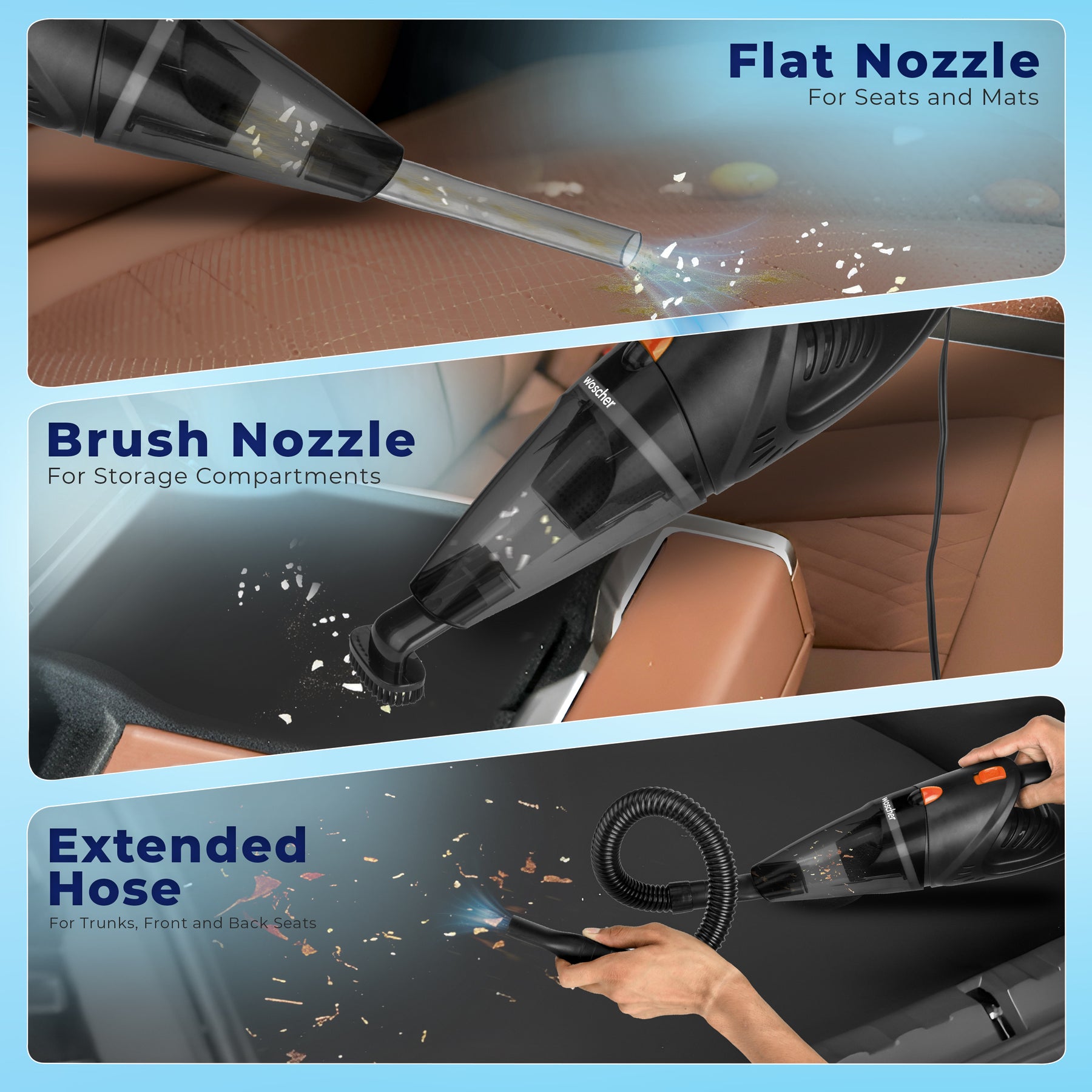 Flat Nozzle
For Seats and Mats

woscher

Brush Nozzle
For Storage Compartments

woscher

Extended Hose
For Trunks, Front and Back Seats